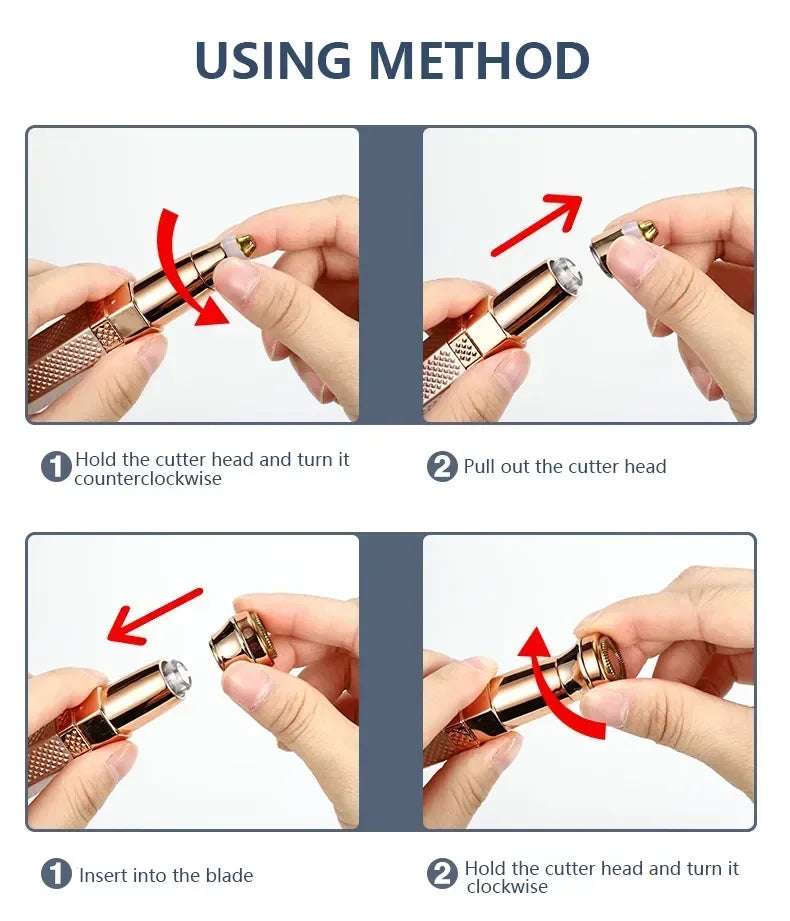 USING METHOD

1 Hold the cutter head and turn it counterclockwise

2 Pull out the cutter head

1 Insert into the blade

2 Hold the cutter head and turn it clockwise